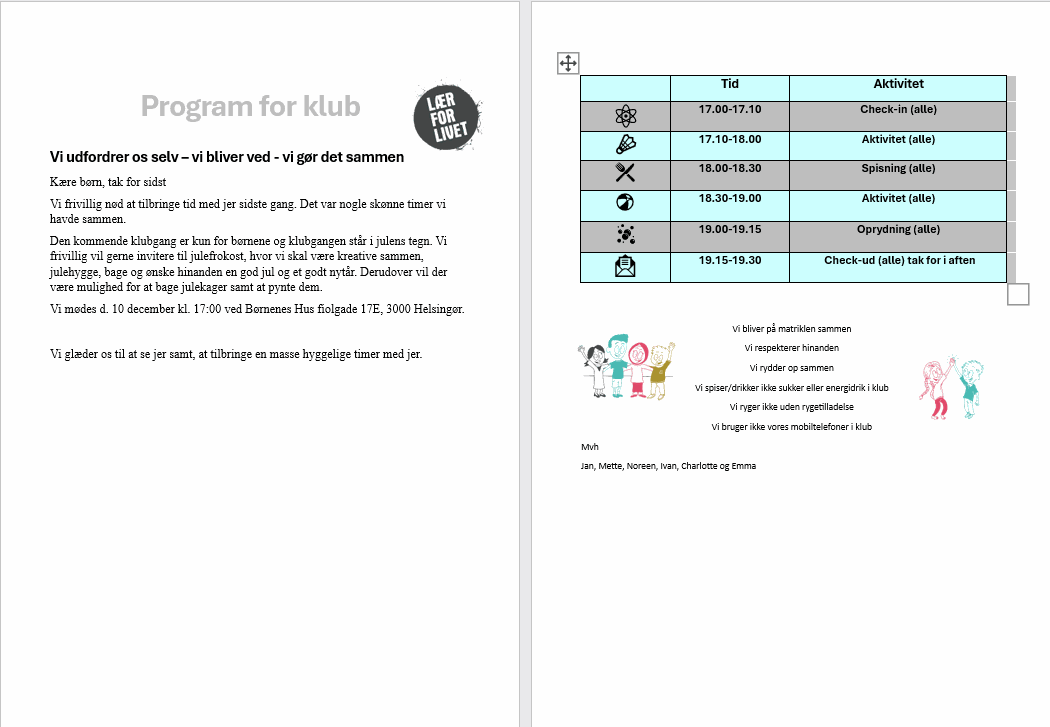 Program for klub

LÆR FOR LIVET

Vi udfordrer os selv – vi bliver ved - vi gør det sammen

Kære børn, tak for sidst

Vi frivillig nød at tilbringe tid med jer sidste gang. Det var nogle skønne timer vi havde sammen.

Den kommende klubgang er kun for børnene og klubgangen står i julens tegn. Vi frivillig vil gerne invitere til julefrokost, hvor vi skal være kreative sammen, julehygge, bage og ønske hinanden en god jul og et godt nytår. Derudover vil der være mulighed for at bage julekager samt at pynte dem.

Vi mødes d. 10 december kl. 17:00 ved Børnenes Hus fiolgade 17E, 3000 Helsingør.

Vi glæder os til at se jer samt, at tilbringe en masse hyggelige timer med jer.

| | Tid | Aktivitet |
|---|---|---|
| | 17.00-17.10 | Check-in (alle) |
| | 17.10-18.00 | Aktivitet (alle) |
| | 18.00-18.30 | Spisning (alle) |
| | 18.30-19.00 | Aktivitet (alle) |
| | 19.00-19.15 | Oprydning (alle) |
| | 19.15-19.30 | Check-ud (alle) tak for i aften |

Vi bliver på matriklen sammen

Vi respekterer hinanden

Vi rydder op sammen

Vi spiser/drikker ikke sukker eller energidrik i klub

Vi ryger ikke uden rygetilladelse

Vi bruger ikke vores mobiltelefoner i klub

Mvh

Jan, Mette, Noreen, Ivan, Charlotte og Emma